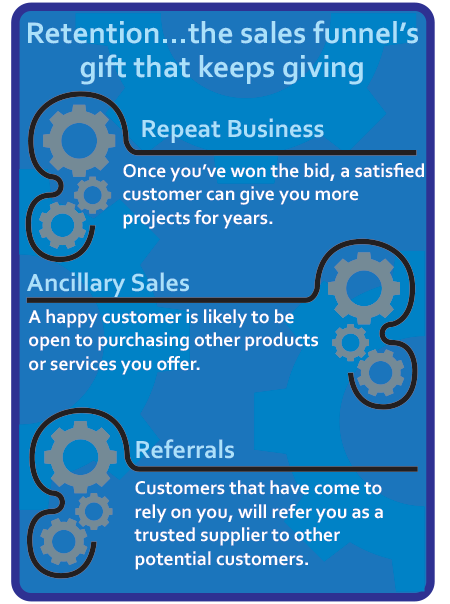 Retention…the sales funnel's gift that keeps giving

Repeat Business

Once you've won the bid, a satisfied customer can give you more projects for years.

Ancillary Sales

A happy customer is likely to be open to purchasing other products or services you offer.

Referrals

Customers that have come to rely on you, will refer you as a trusted supplier to other potential customers.