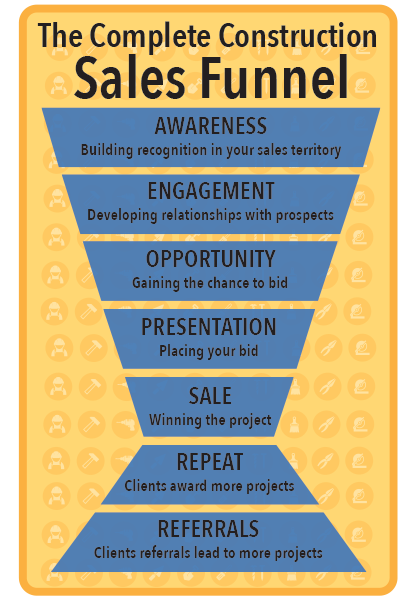 The Complete Construction
Sales Funnel

AWARENESS
Building recognition in your sales territory

ENGAGEMENT
Developing relationships with prospects

OPPORTUNITY
Gaining the chance to bid

PRESENTATION
Placing your bid

SALE
Winning the project

REPEAT
Clients award more projects

REFERRALS
Clients referrals lead to more projects