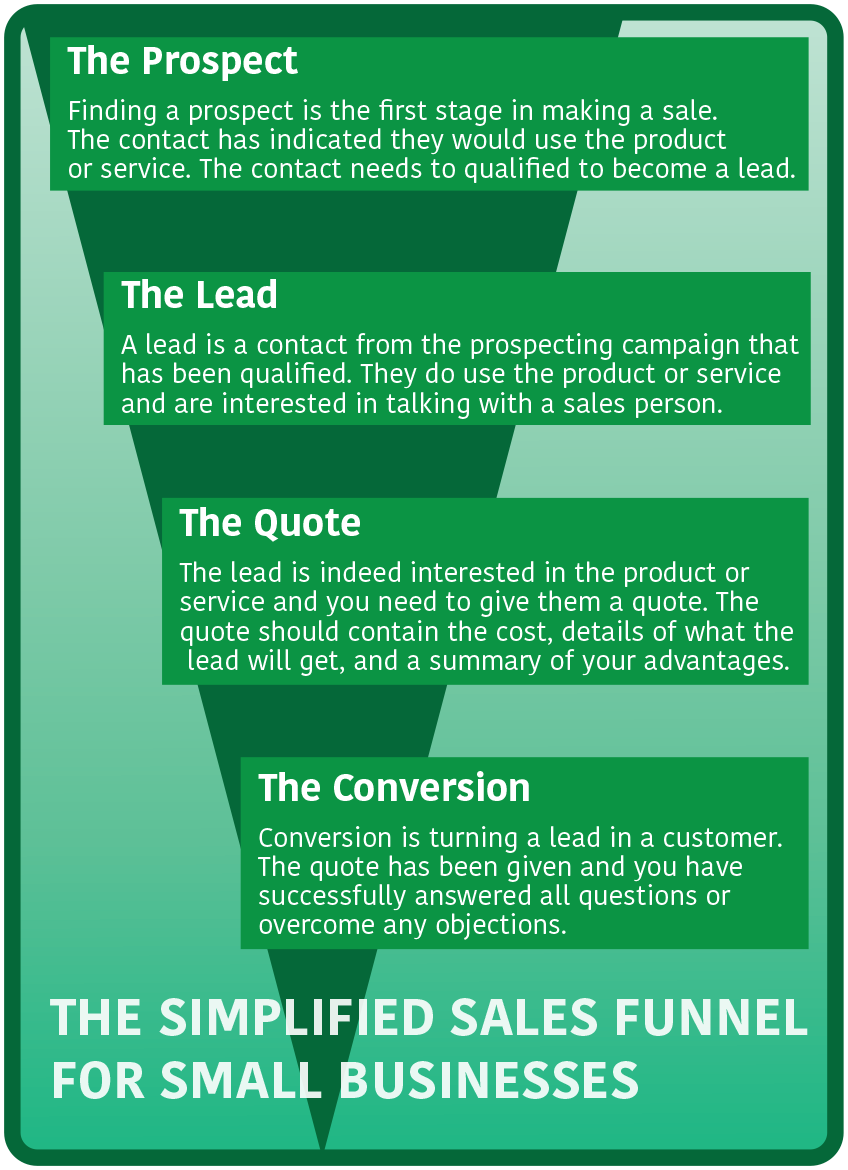 The Prospect

Finding a prospect is the first stage in making a sale. The contact has indicated they would use the product or service. The contact needs to qualified to become a lead.

The Lead

A lead is a contact from the prospecting campaign that has been qualified. They do use the product or service and are interested in talking with a sales person.

The Quote

The lead is indeed interested in the product or service and you need to give them a quote. The quote should contain the cost, details of what the lead will get, and a summary of your advantages.

The Conversion

Conversion is turning a lead in a customer. The quote has been given and you have successfully answered all questions or overcome any objections.

THE SIMPLIFIED SALES FUNNEL FOR SMALL BUSINESSES