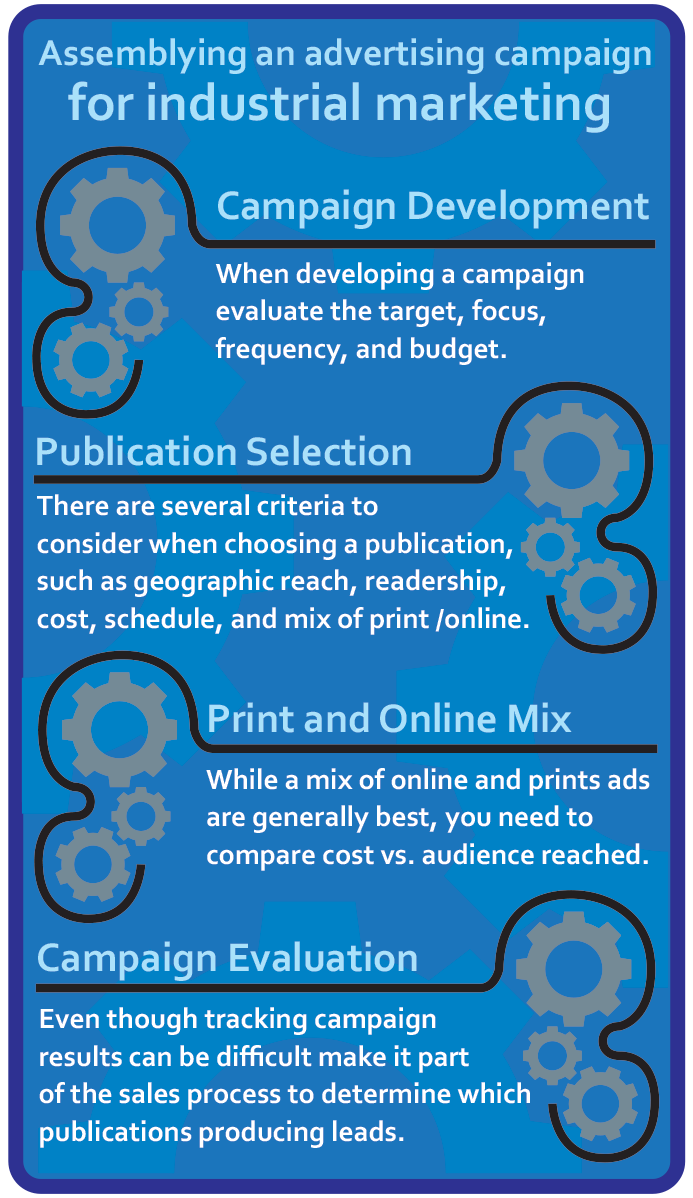 Assemblying an advertising campaign for industrial marketing

Campaign Development

When developing a campaign evaluate the target, focus, frequency, and budget.

Publication Selection

There are several criteria to consider when choosing a publication, such as geographic reach, readership, cost, schedule, and mix of print /online.

Print and Online Mix

While a mix of online and prints ads are generally best, you need to compare cost vs. audience reached.

Campaign Evaluation

Even though tracking campaign results can be difficult make it part of the sales process to determine which publications producing leads.