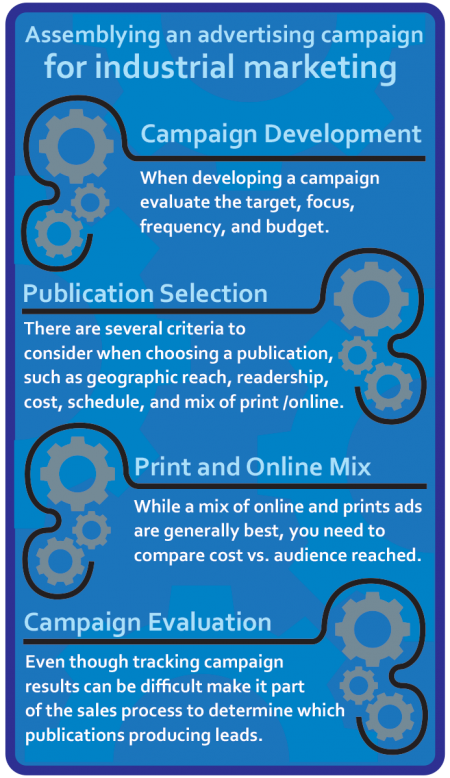 Assemblying an advertising campaign for industrial marketing

Campaign Development

When developing a campaign evaluate the target, focus, frequency, and budget.

Publication Selection

There are several criteria to consider when choosing a publication, such as geographic reach, readership, cost, schedule, and mix of print /online.

Print and Online Mix

While a mix of online and prints ads are generally best, you need to compare cost vs. audience reached.

Campaign Evaluation

Even though tracking campaign results can be difficult make it part of the sales process to determine which publications producing leads.