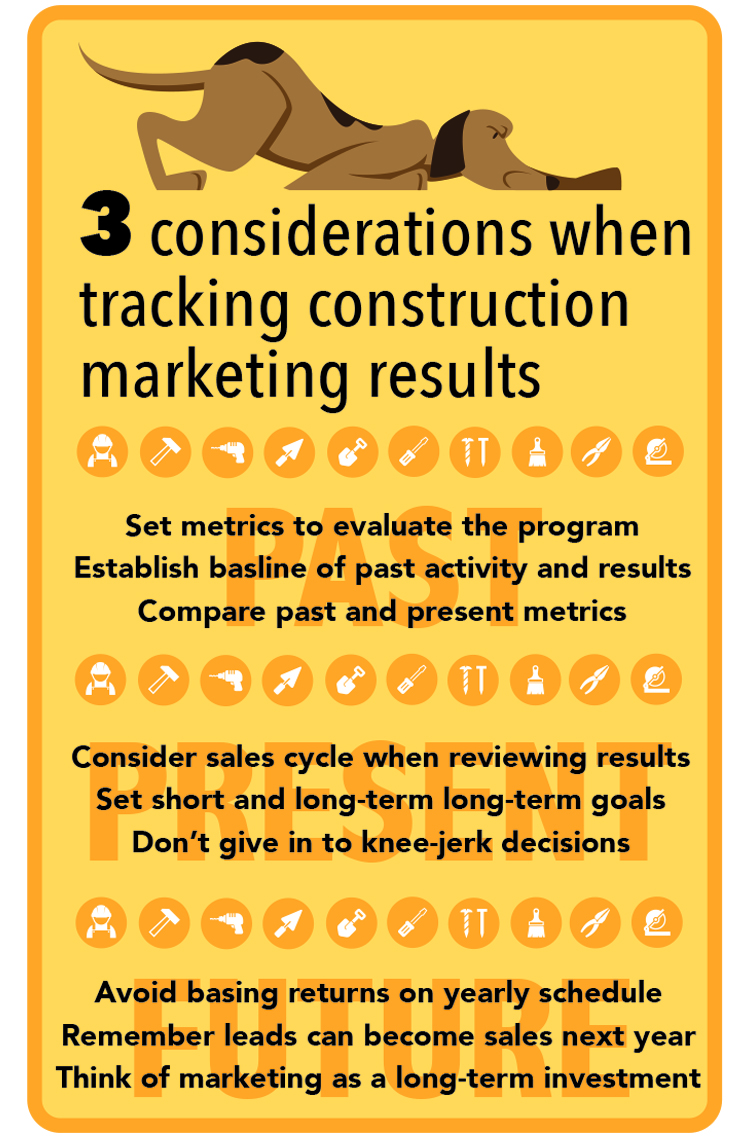 3 considerations when tracking construction marketing results

PAST

Set metrics to evaluate the program
Establish basline of past activity and results
Compare past and present metrics

PRESENT

Consider sales cycle when reviewing results
Set short and long-term long-term goals
Don't give in to knee-jerk decisions

FUTURE

Avoid basing returns on yearly schedule
Remember leads can become sales next year
Think of marketing as a long-term investment